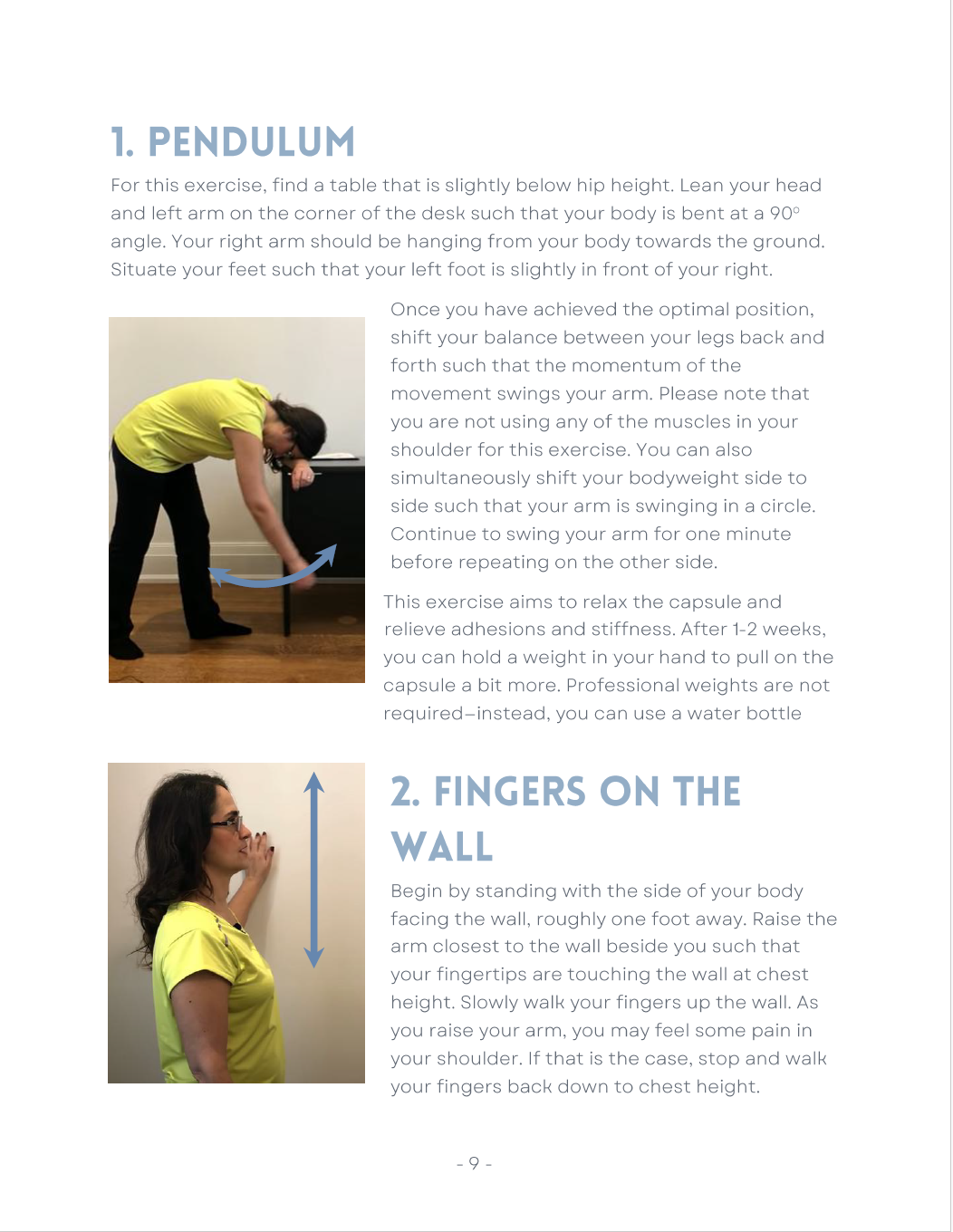 1. PENDULUM

For this exercise, find a table that is slightly below hip height. Lean your head and left arm on the corner of the desk such that your body is bent at a 90° angle. Your right arm should be hanging from your body towards the ground. Situate your feet such that your left foot is slightly in front of your right.

Once you have achieved the optimal position, shift your balance between your legs back and forth such that the momentum of the movement swings your arm. Please note that you are not using any of the muscles in your shoulder for this exercise. You can also simultaneously shift your bodyweight side to side such that your arm is swinging in a circle. Continue to swing your arm for one minute before repeating on the other side.

This exercise aims to relax the capsule and relieve adhesions and stiffness. After 1-2 weeks, you can hold a weight in your hand to pull on the capsule a bit more. Professional weights are not required–instead, you can use a water bottle

2. FINGERS ON THE WALL

Begin by standing with the side of your body facing the wall, roughly one foot away. Raise the arm closest to the wall beside you such that your fingertips are touching the wall at chest height. Slowly walk your fingers up the wall. As you raise your arm, you may feel some pain in your shoulder. If that is the case, stop and walk your fingers back down to chest height.

- 9 -