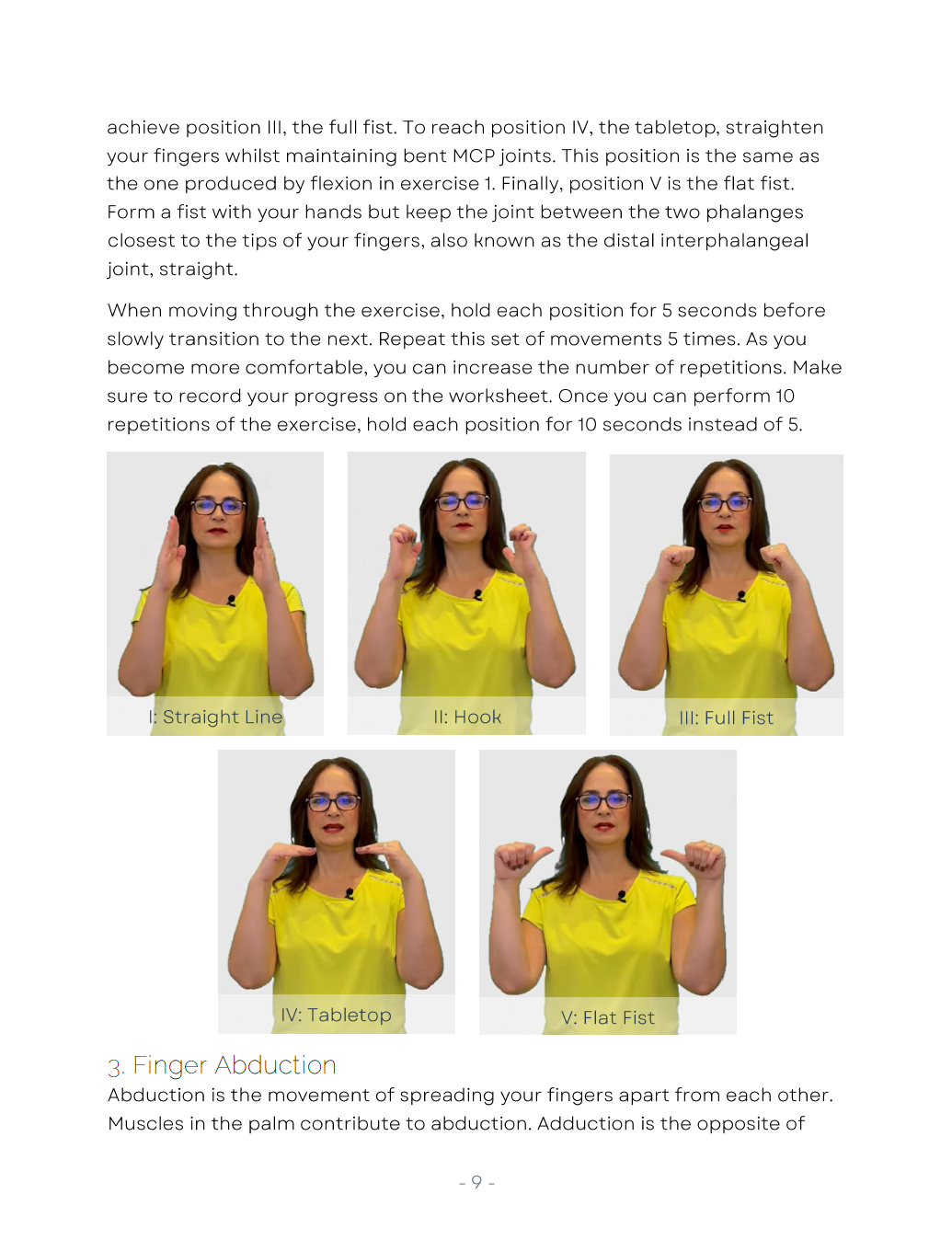 achieve position III, the full fist. To reach position IV, the tabletop, straighten your fingers whilst maintaining bent MCP joints. This position is the same as the one produced by flexion in exercise 1. Finally, position V is the flat fist. Form a fist with your hands but keep the joint between the two phalanges closest to the tips of your fingers, also known as the distal interphalangeal joint, straight.

When moving through the exercise, hold each position for 5 seconds before slowly transition to the next. Repeat this set of movements 5 times. As you become more comfortable, you can increase the number of repetitions. Make sure to record your progress on the worksheet. Once you can perform 10 repetitions of the exercise, hold each position for 10 seconds instead of 5.

I: Straight Line

II: Hook

III: Full Fist

IV: Tabletop

V: Flat Fist

3. Finger Abduction

Abduction is the movement of spreading your fingers apart from each other. Muscles in the palm contribute to abduction. Adduction is the opposite of

- 9 -