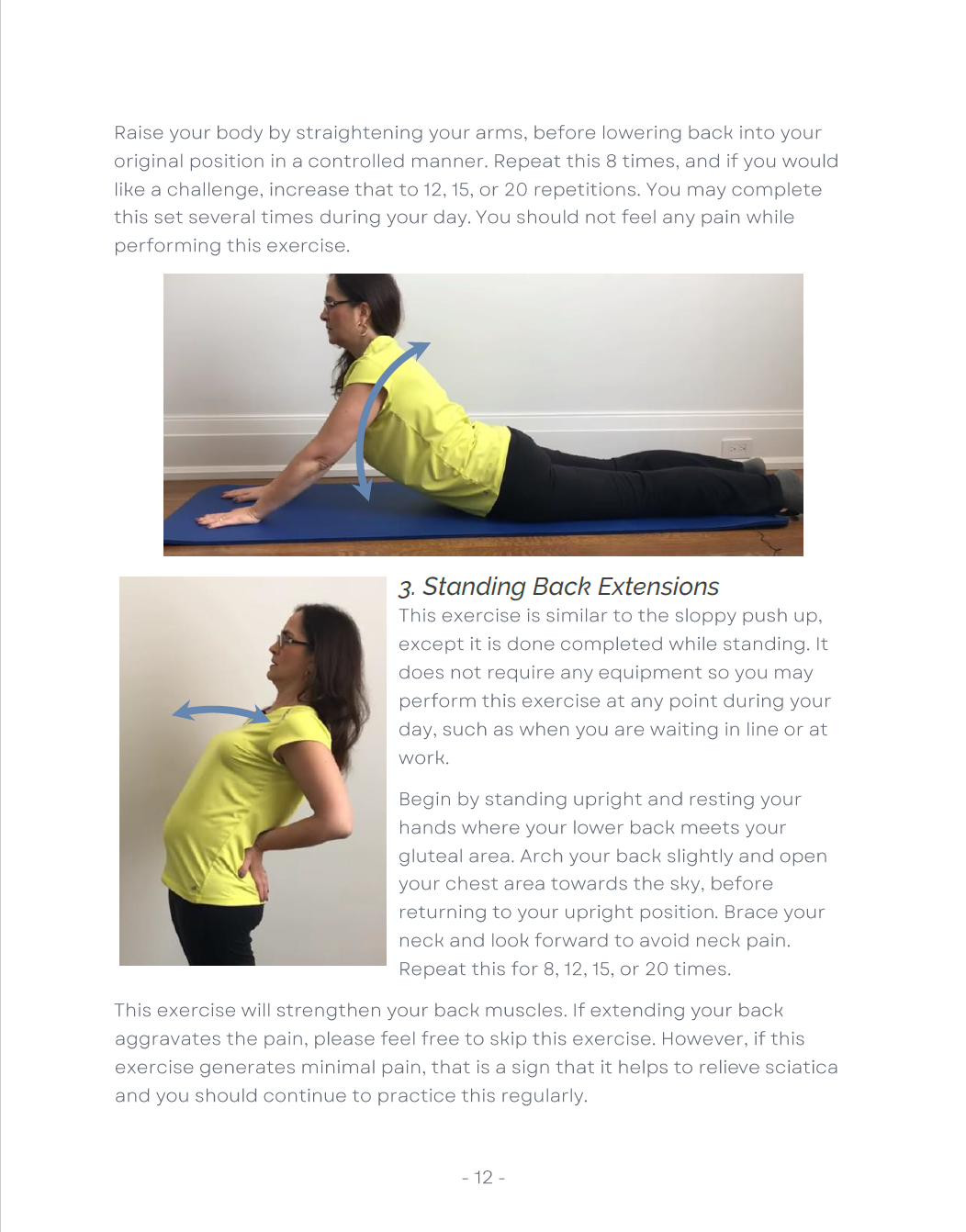 Raise your body by straightening your arms, before lowering back into your original position in a controlled manner. Repeat this 8 times, and if you would like a challenge, increase that to 12, 15, or 20 repetitions. You may complete this set several times during your day. You should not feel any pain while performing this exercise.

3. Standing Back Extensions

This exercise is similar to the sloppy push up, except it is done completed while standing. It does not require any equipment so you may perform this exercise at any point during your day, such as when you are waiting in line or at work.

Begin by standing upright and resting your hands where your lower back meets your gluteal area. Arch your back slightly and open your chest area towards the sky, before returning to your upright position. Brace your neck and look forward to avoid neck pain. Repeat this for 8, 12, 15, or 20 times.

This exercise will strengthen your back muscles. If extending your back aggravates the pain, please feel free to skip this exercise. However, if this exercise generates minimal pain, that is a sign that it helps to relieve sciatica and you should continue to practice this regularly.

- 12 -