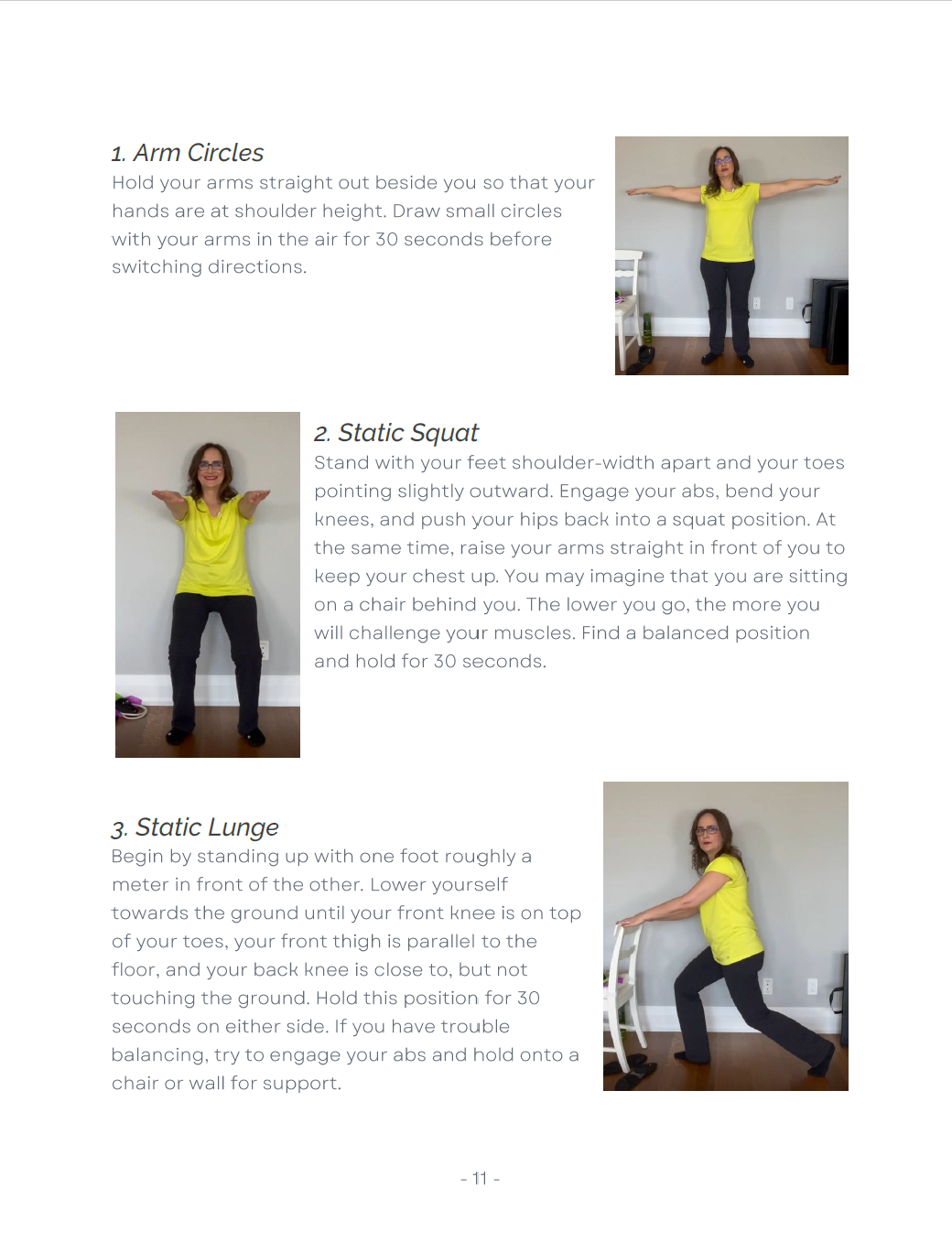 1. Arm Circles
Hold your arms straight out beside you so that your hands are at shoulder height. Draw small circles with your arms in the air for 30 seconds before switching directions.

2. Static Squat
Stand with your feet shoulder-width apart and your toes pointing slightly outward. Engage your abs, bend your knees, and push your hips back into a squat position. At the same time, raise your arms straight in front of you to keep your chest up. You may imagine that you are sitting on a chair behind you. The lower you go, the more you will challenge your muscles. Find a balanced position and hold for 30 seconds.

3. Static Lunge
Begin by standing up with one foot roughly a meter in front of the other. Lower yourself towards the ground until your front knee is on top of your toes, your front thigh is parallel to the floor, and your back knee is close to, but not touching the ground. Hold this position for 30 seconds on either side. If you have trouble balancing, try to engage your abs and hold onto a chair or wall for support.

- 11 -